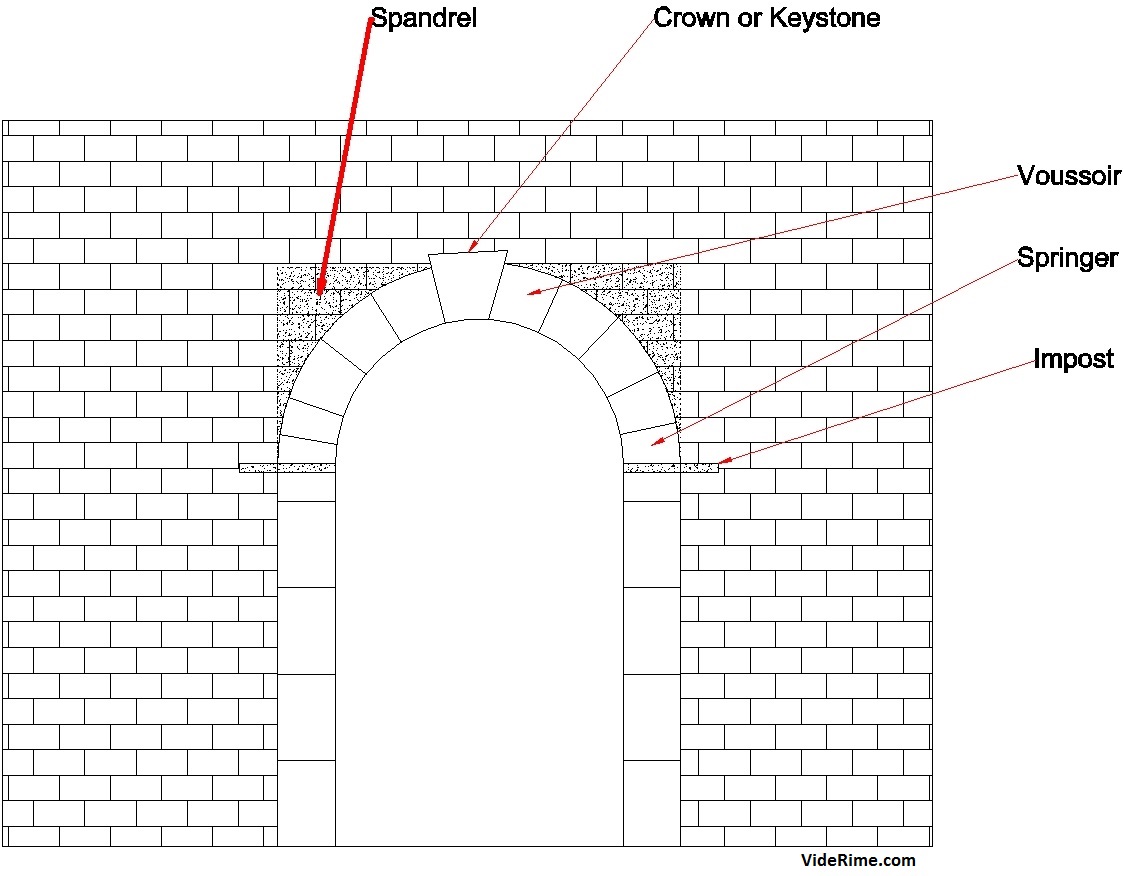 Spandrel

Crown or Keystone

Voussoir

Springer

Impost

VideRime.com